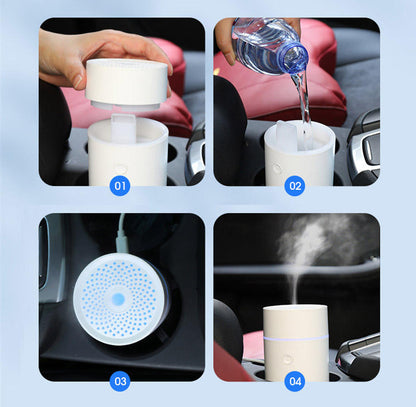 01

02

03

04